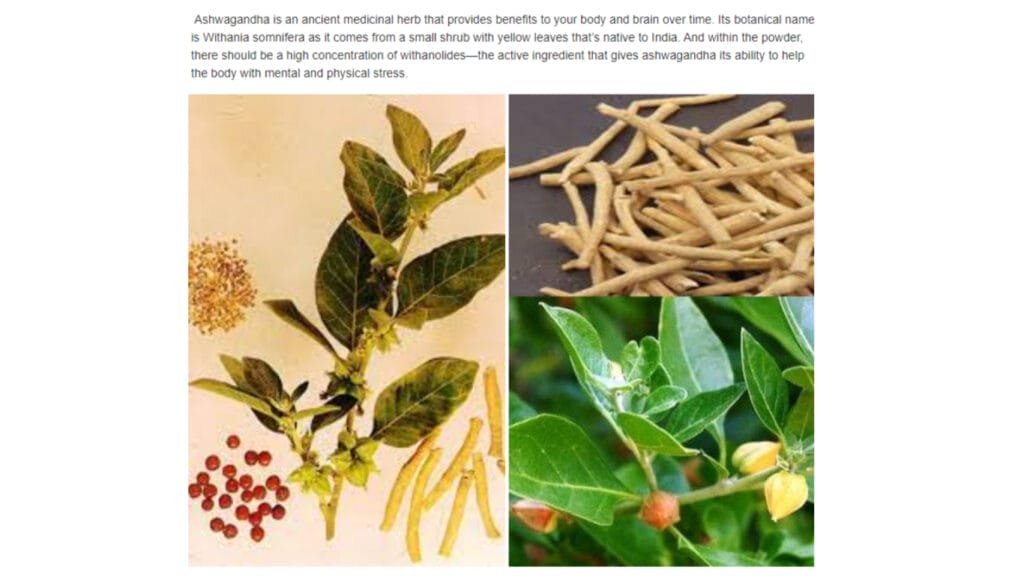 Ashwagandha is an ancient medicinal herb that provides benefits to your body and brain over time. Its botanical name is Withania somnifera as it comes from a small shrub with yellow leaves that's native to India. And within the powder, there should be a high concentration of withanolides—the active ingredient that gives ashwagandha its ability to help the body with mental and physical stress.